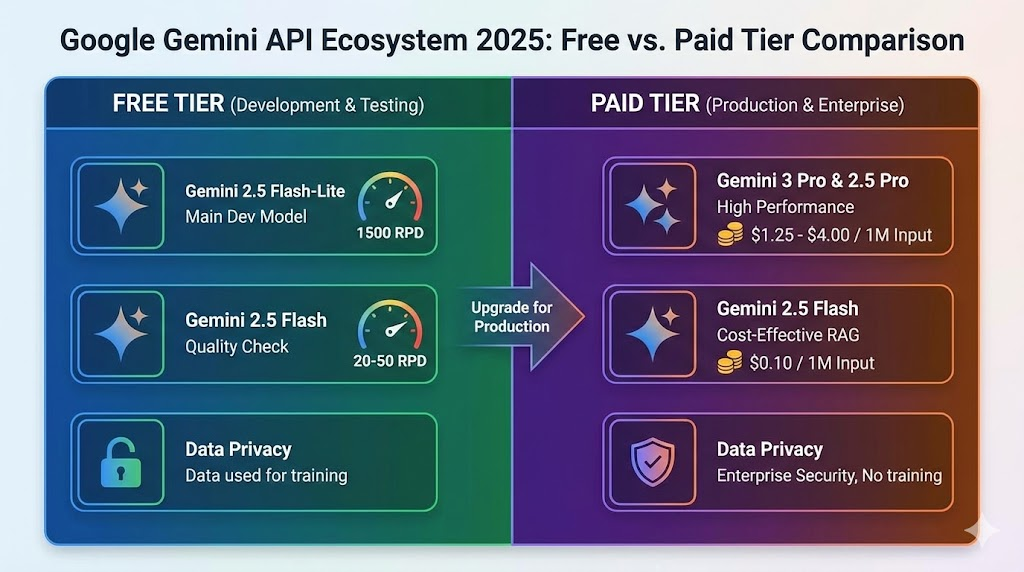 Google Gemini API Ecosystem 2025: Free vs. Paid Tier Comparison

FREE TIER (Development & Testing)

Gemini 2.5 Flash-Lite
Main Dev Model
1500 RPD

Gemini 2.5 Flash
Quality Check
20-50 RPD

Data Privacy
Data used for training

Upgrade for Production

PAID TIER (Production & Enterprise)

Gemini 3 Pro & 2.5 Pro
High Performance
$1.25 - $4.00 / 1M Input

Gemini 2.5 Flash
Cost-Effective RAG
$0.10 / 1M Input

Data Privacy
Enterprise Security, No training